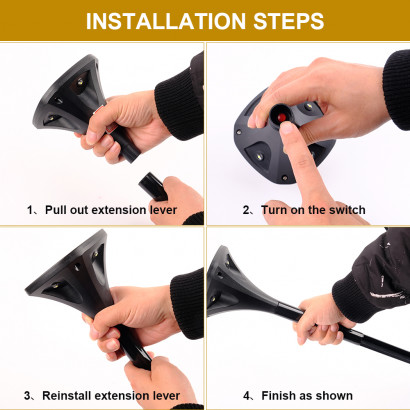 INSTALLATION STEPS

1、Pull out extension lever

2、Turn on the switch

3、Reinstall extension lever

4、Finish as shown