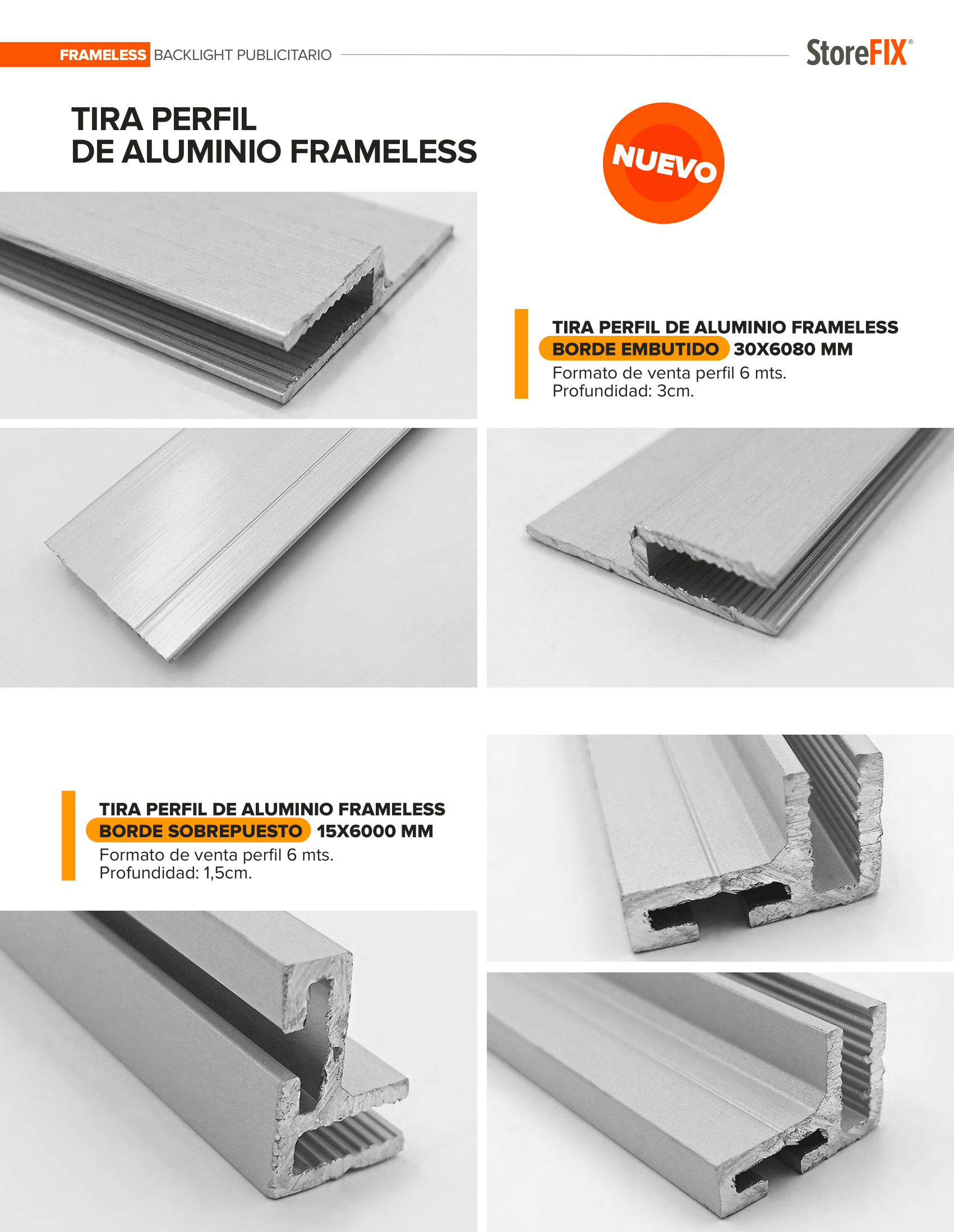 FRAMELESS BACKLIGHT PUBLICITARIO

StoreFIX®

TIRA PERFIL
DE ALUMINIO FRAMELESS

NUEVO

TIRA PERFIL DE ALUMINIO FRAMELESS
BORDE EMBUTIDO 30X6080 MM
Formato de venta perfil 6 mts.
Profundidad: 3cm.

TIRA PERFIL DE ALUMINIO FRAMELESS
BORDE SOBREPUESTO 15X6000 MM
Formato de venta perfil 6 mts.
Profundidad: 1,5cm.